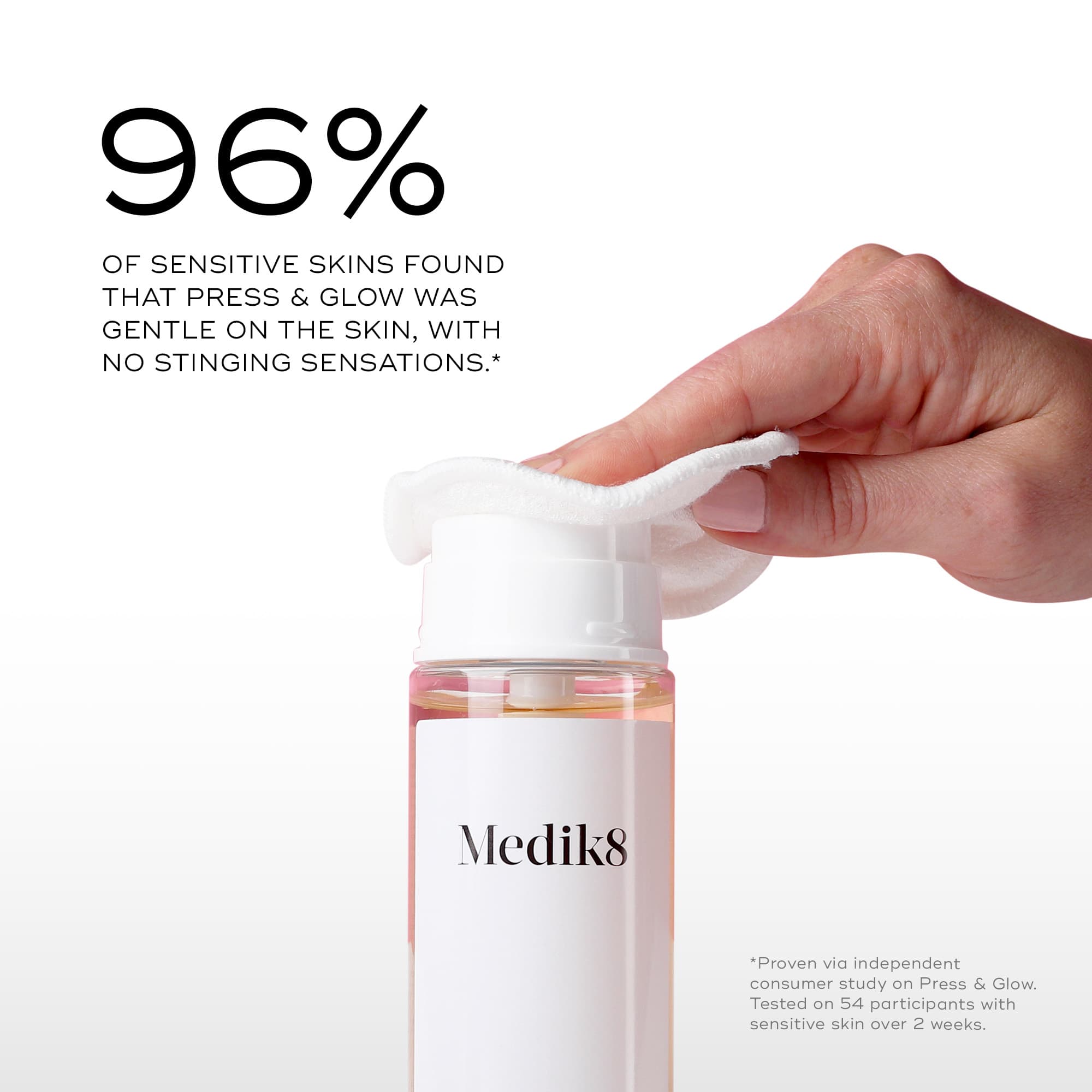 96%

OF SENSITIVE SKINS FOUND THAT PRESS & GLOW WAS GENTLE ON THE SKIN, WITH NO STINGING SENSATIONS.*

Medik8

*Proven via independent consumer study on Press & Glow. Tested on 54 participants with sensitive skin over 2 weeks.