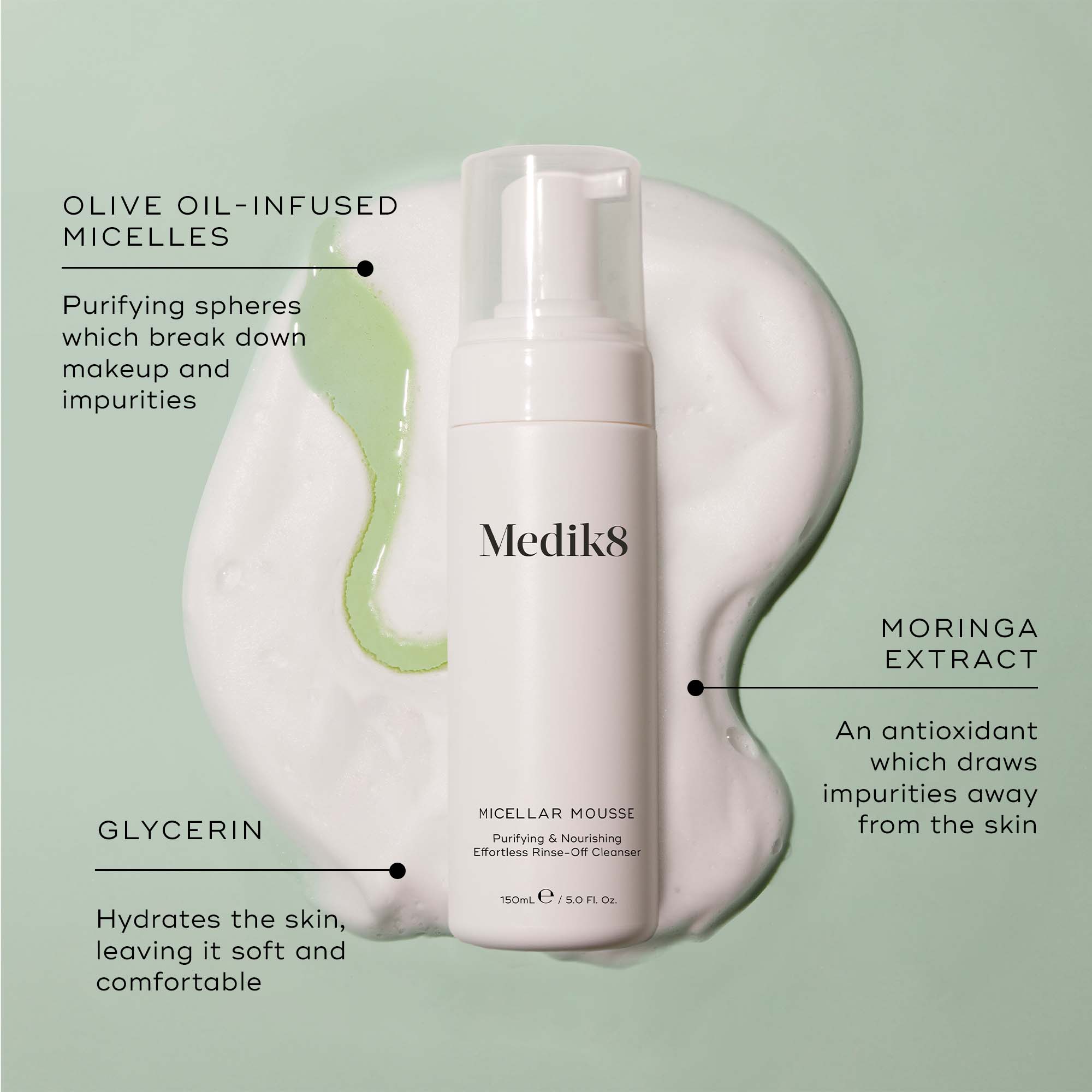 OLIVE OIL-INFUSED MICELLES

Purifying spheres which break down makeup and impurities

Medik8

MICELLAR MOUSSE

Purifying & Nourishing
Effortless Rinse-Off Cleanser

150mL ℮ / 5.0 Fl. Oz.

MORINGA EXTRACT

An antioxidant which draws impurities away from the skin

GLYCERIN

Hydrates the skin, leaving it soft and comfortable